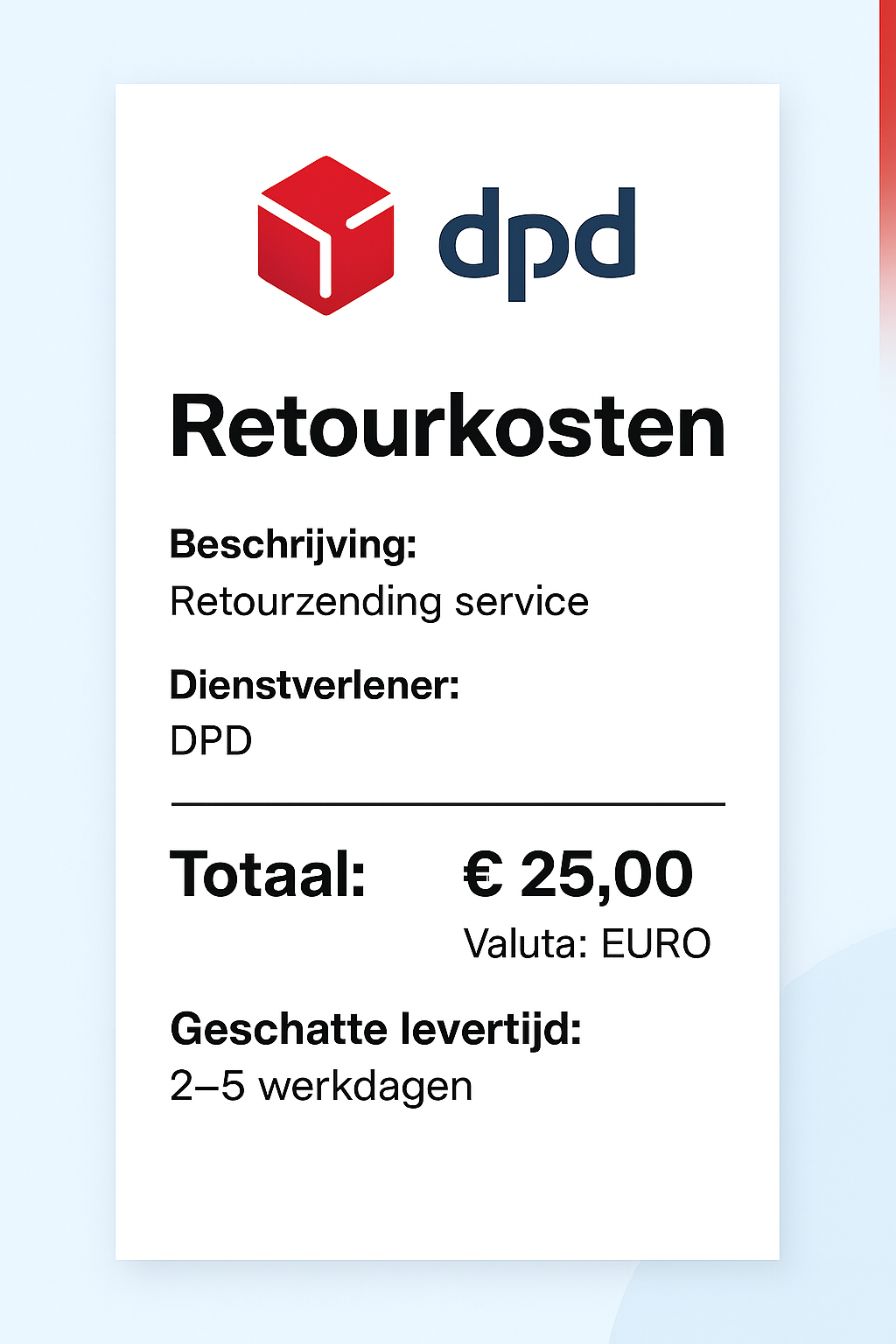 dpd

Retourkosten

Beschrijving:
Retourzending service

Dienstverlener:
DPD

Totaal: € 25,00
Valuta: EURO

Geschatte levertijd:
2–5 werkdagen